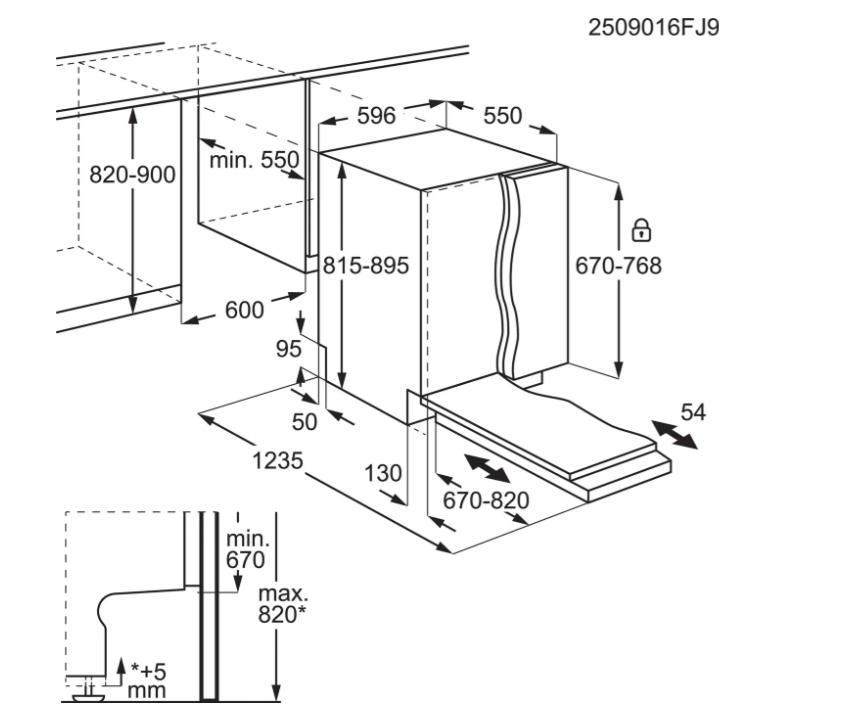 2509016FJ9

596
550
820-900
min. 550
815-895
670-768
600
95
50
54
1235
130
670-820

min.
670
max.
820*
*+5
mm