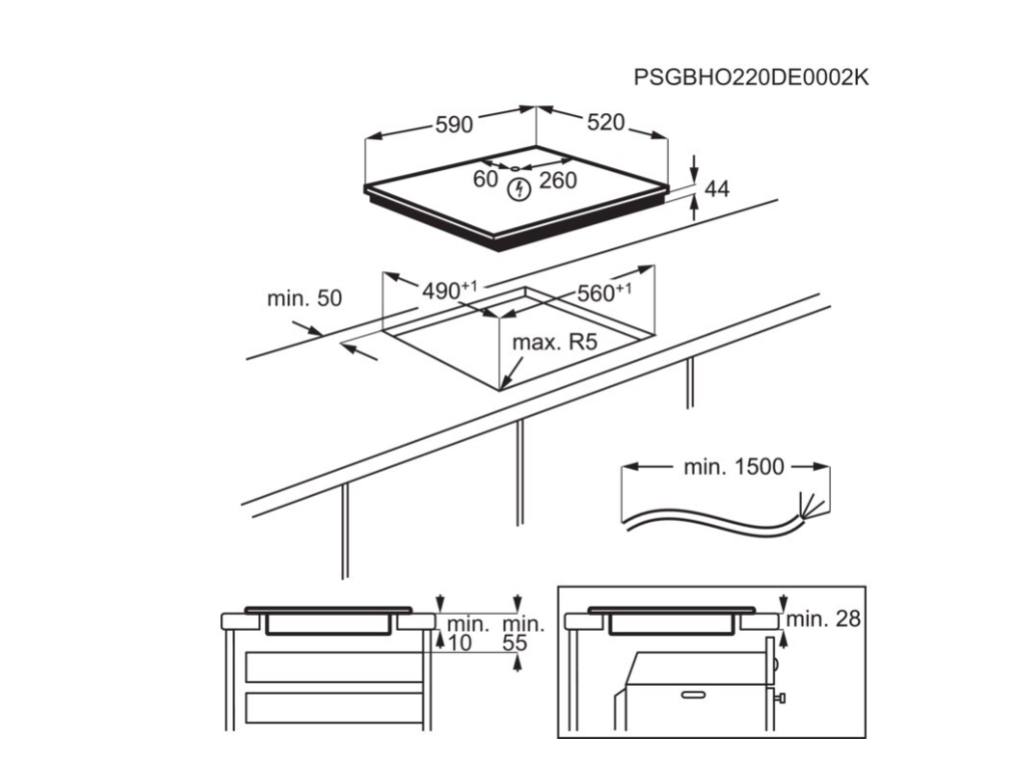 PSGBHO220DE0002K

590

520

60

260

44

min. 50

$490^{+1}$

$560^{+1}$

max. R5

min. 1500

min.
10

min.
55

min. 28