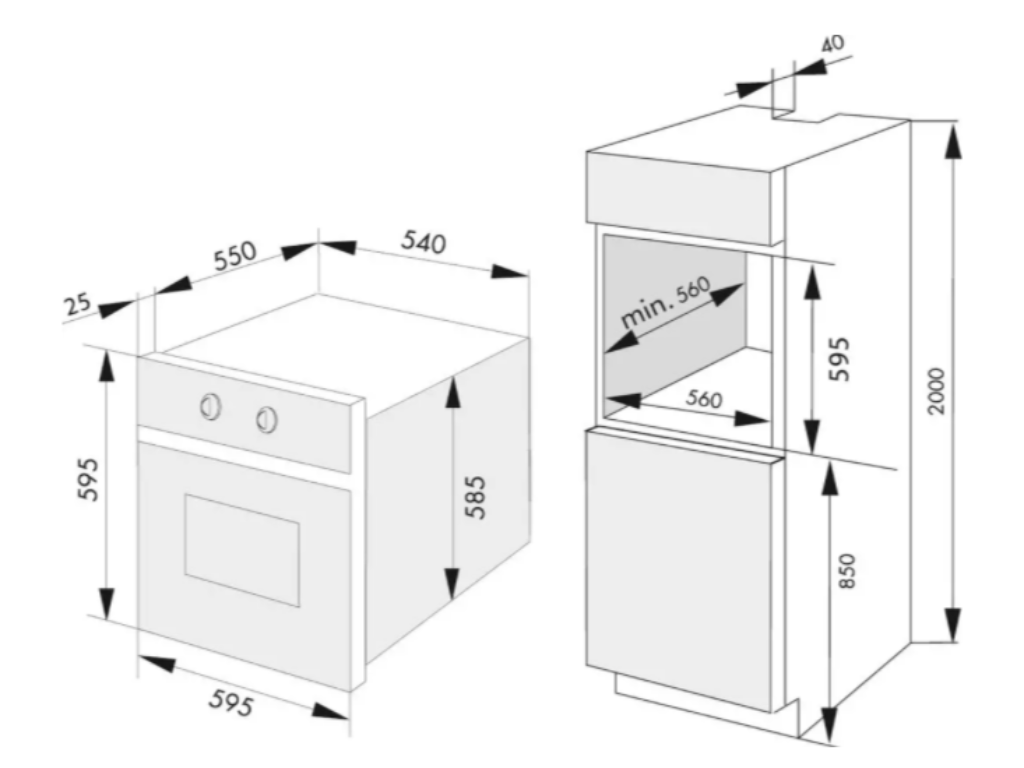 25
550
540
595
585
595
40
min. 560
560
595
2000
850